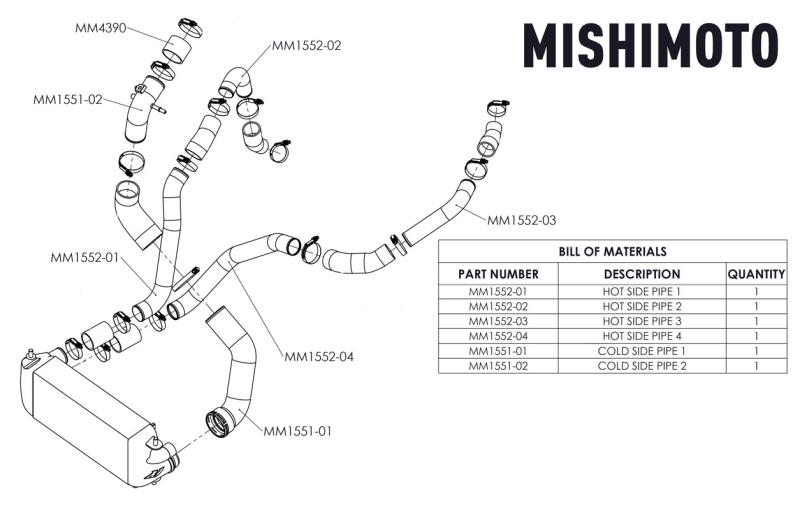 MISHIMOTO

MM4390

MM1552-02

MM1551-02

MM1552-03

MM1552-01

MM1552-04

MM1551-01

BILL OF MATERIALS

| PART NUMBER | DESCRIPTION | QUANTITY |
|---|---|---|
| MM1552-01 | HOT SIDE PIPE 1 | 1 |
| MM1552-02 | HOT SIDE PIPE 2 | 1 |
| MM1552-03 | HOT SIDE PIPE 3 | 1 |
| MM1552-04 | HOT SIDE PIPE 4 | 1 |
| MM1551-01 | COLD SIDE PIPE 1 | 1 |
| MM1551-02 | COLD SIDE PIPE 2 | 1 |