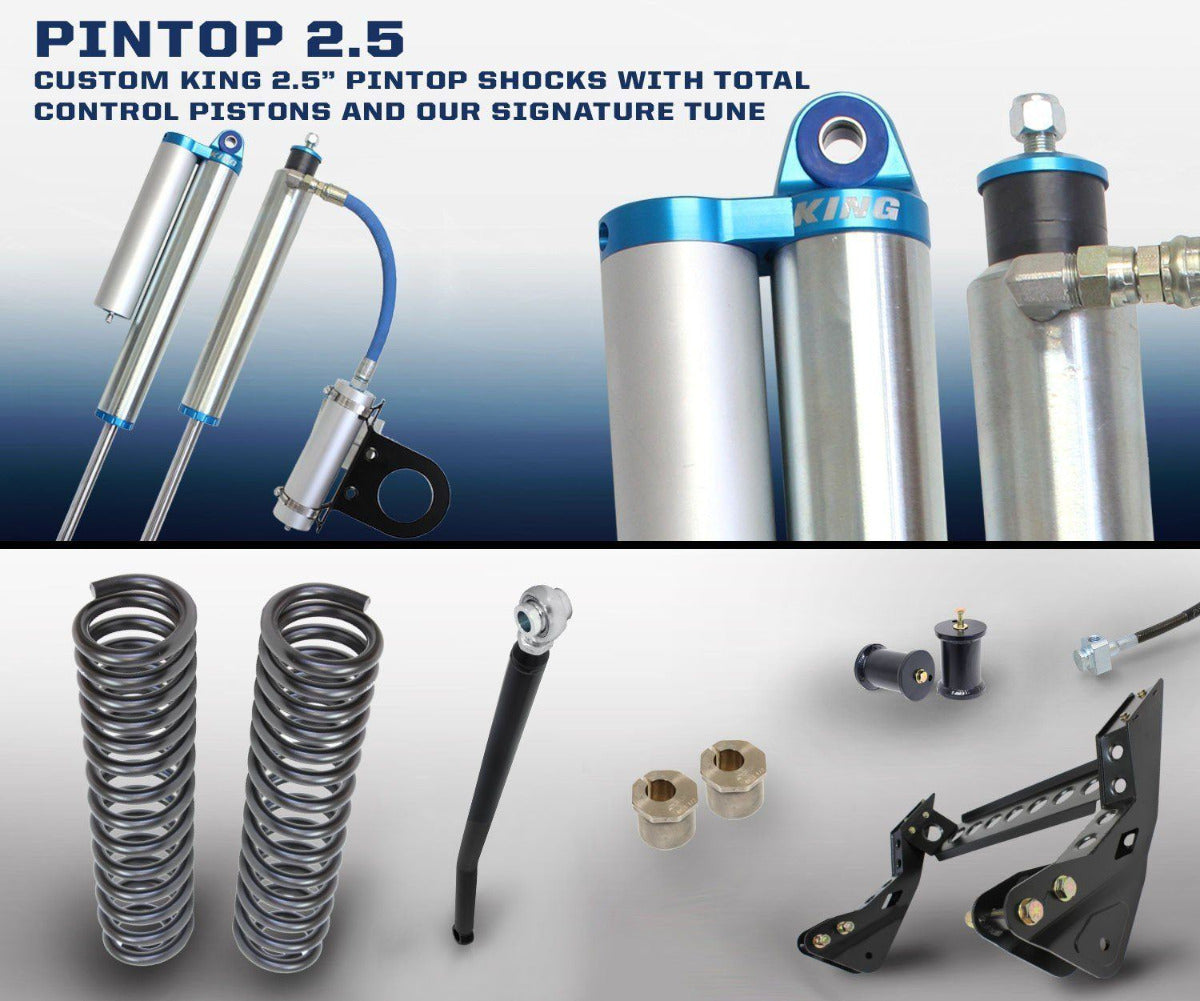 PINTOP 2.5
CUSTOM KING 2.5" PINTOP SHOCKS WITH TOTAL CONTROL PISTONS AND OUR SIGNATURE TUNE

KING