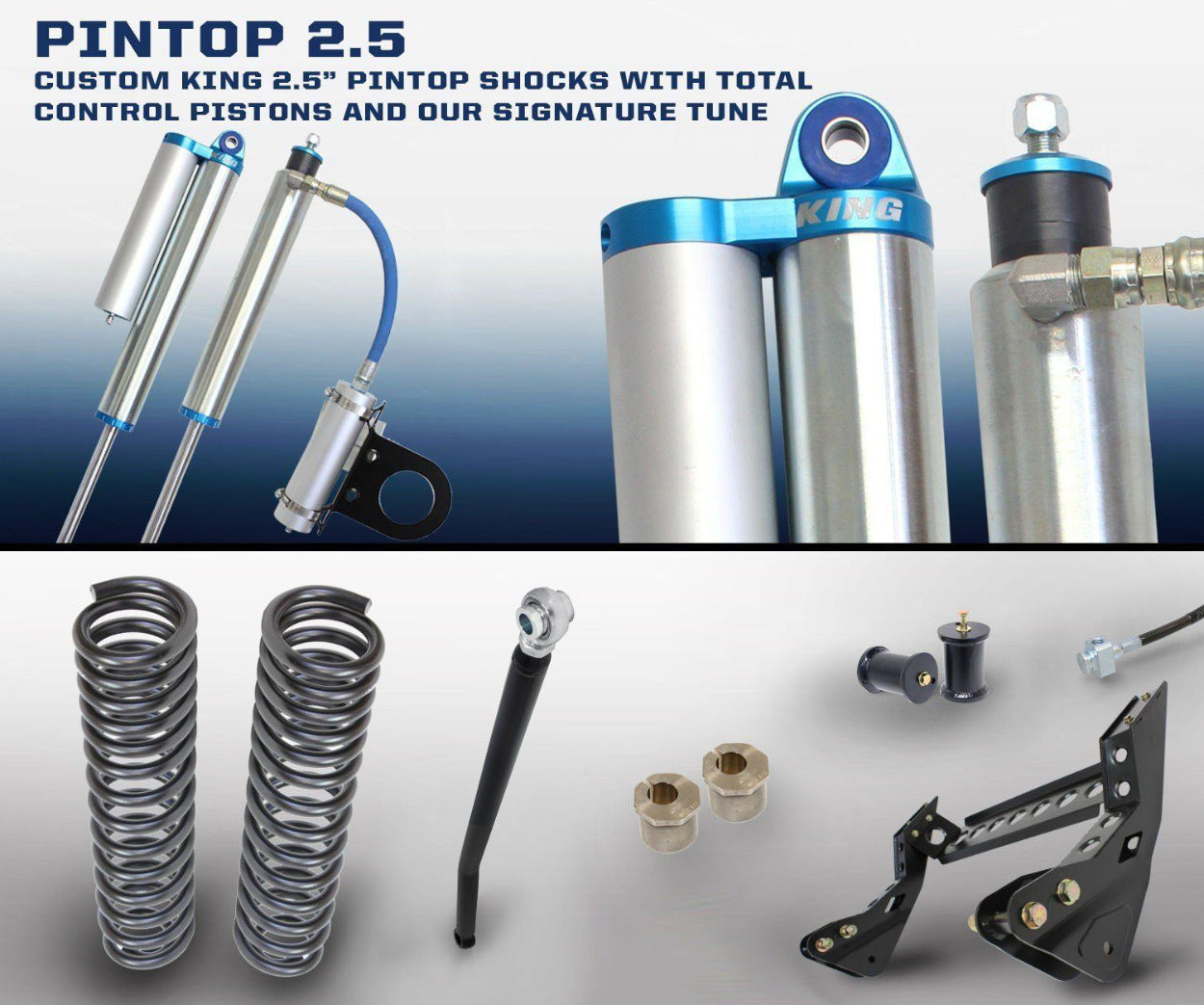 PINTOP 2.5

CUSTOM KING 2.5" PINTOP SHOCKS WITH TOTAL CONTROL PISTONS AND OUR SIGNATURE TUNE

KING