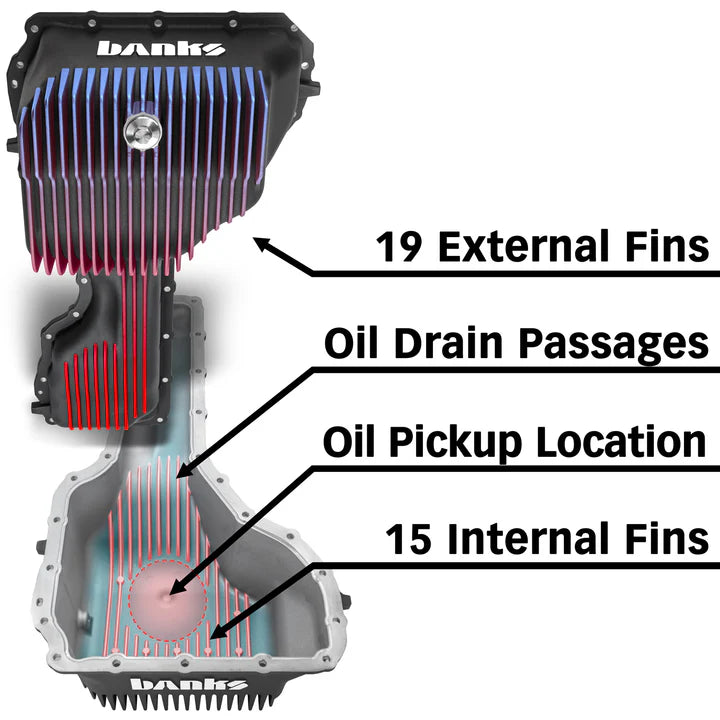 banks

19 External Fins

Oil Drain Passages

Oil Pickup Location

15 Internal Fins

banks